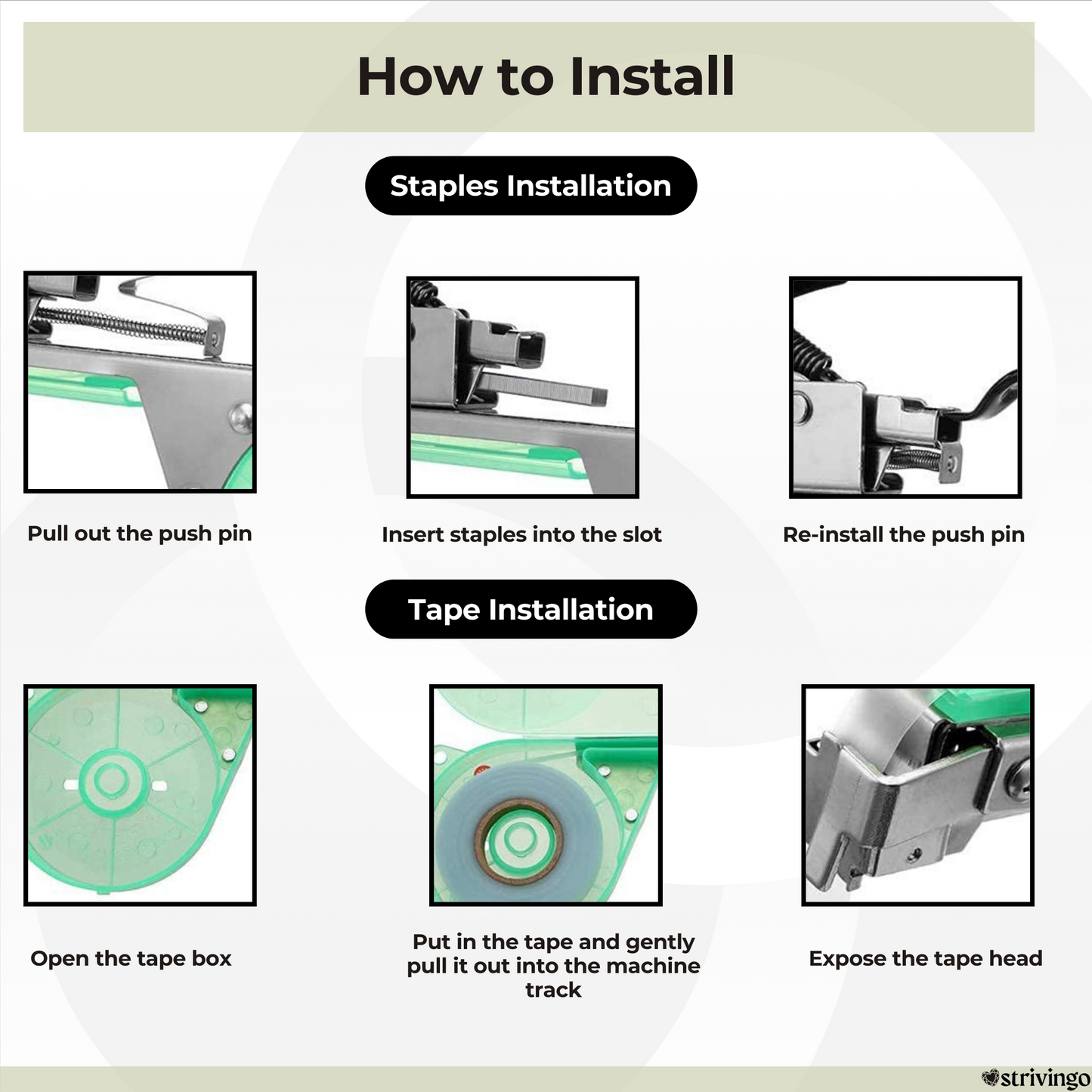 How to Install

Staples Installation

Pull out the push pin

Insert staples into the slot

Re-install the push pin

Tape Installation

Open the tape box

Put in the tape and gently pull it out into the machine track

Expose the tape head

strivingo