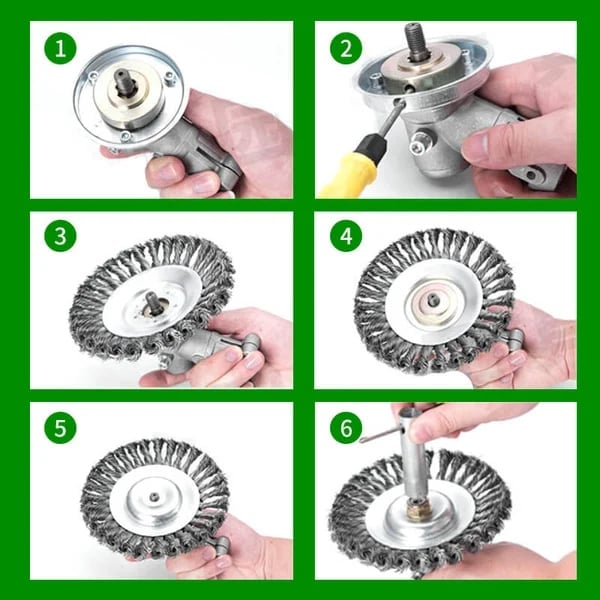 1

2

3

4

5

6