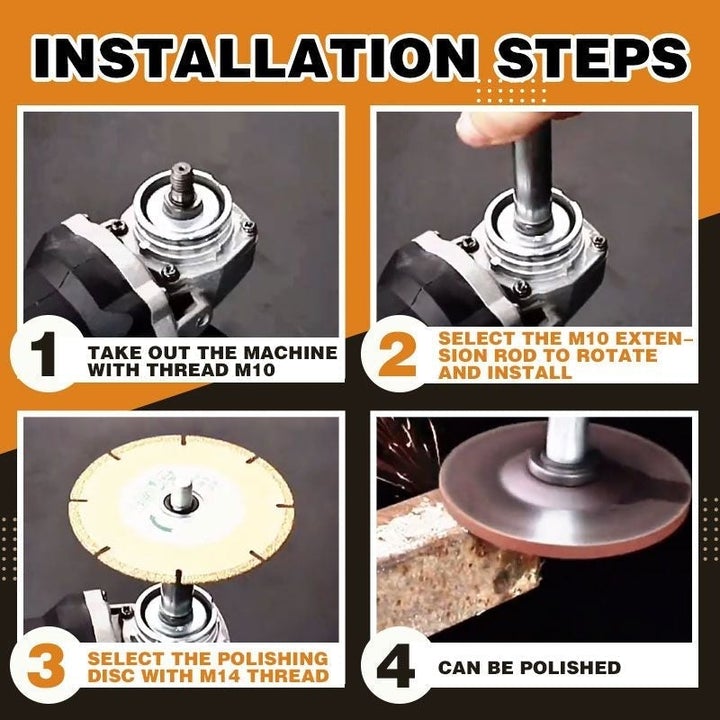 INSTALLATION STEPS

1 TAKE OUT THE MACHINE WITH THREAD M10

2 SELECT THE M10 EXTENSION ROD TO ROTATE AND INSTALL

3 SELECT THE POLISHING DISC WITH M14 THREAD

4 CAN BE POLISHED